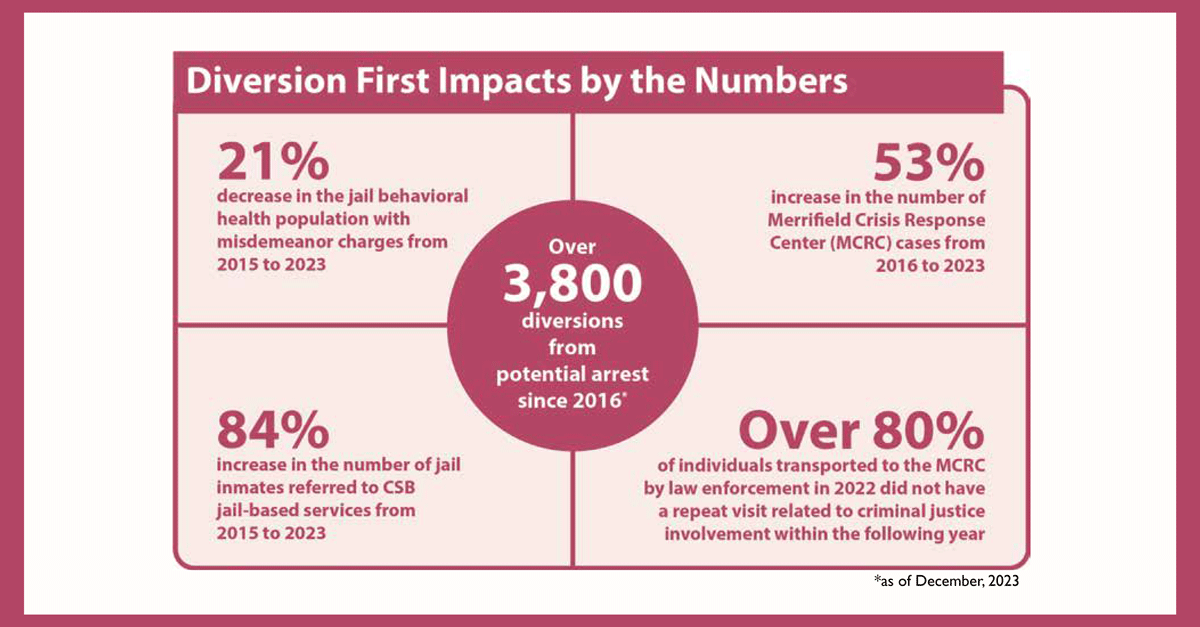 Diversion First Impacts by the Numbers

21%
decrease in the jail behavioral health population with misdemeanor charges from 2015 to 2023

53%
increase in the number of Merrifield Crisis Response Center (MCRC) cases from 2016 to 2023

Over
3,800
diversions from potential arrest since 2016*

84%
increase in the number of jail inmates referred to CSB jail-based services from 2015 to 2023

Over 80%
of individuals transported to the MCRC by law enforcement in 2022 did not have a repeat visit related to criminal justice involvement within the following year

*as of December, 2023