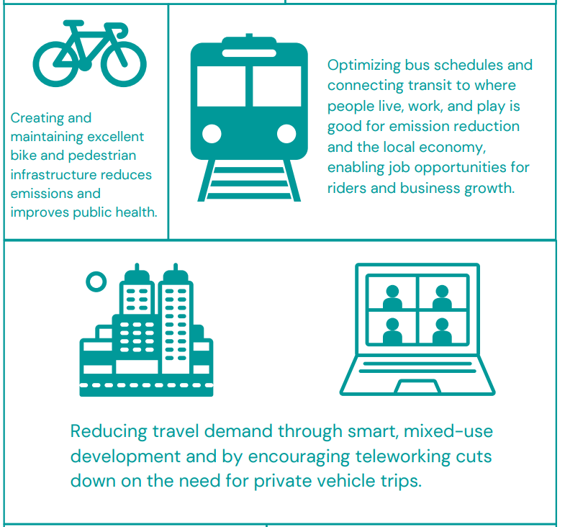 Creating and maintaining excellent bike and pedestrian infrastructure reduces emissions and improves public health.

Optimizing bus schedules and connecting transit to where people live, work, and play is good for emission reduction and the local economy, enabling job opportunities for riders and business growth.

Reducing travel demand through smart, mixed-use development and by encouraging teleworking cuts down on the need for private vehicle trips.